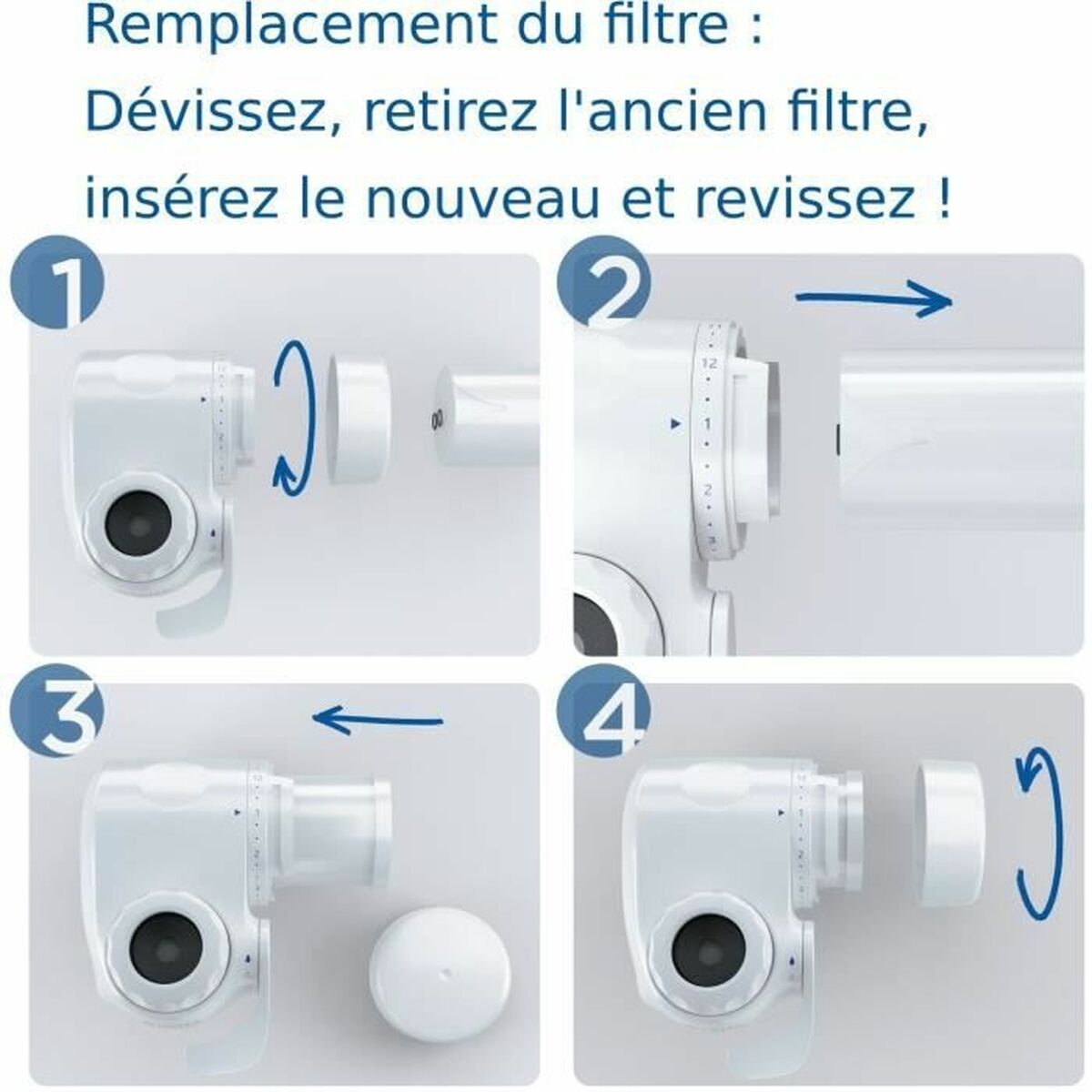 Remplacement du filtre :
Dévissez, retirez l'ancien filtre, insérez le nouveau et revissez !

1

2

12
1
2
3

3

4